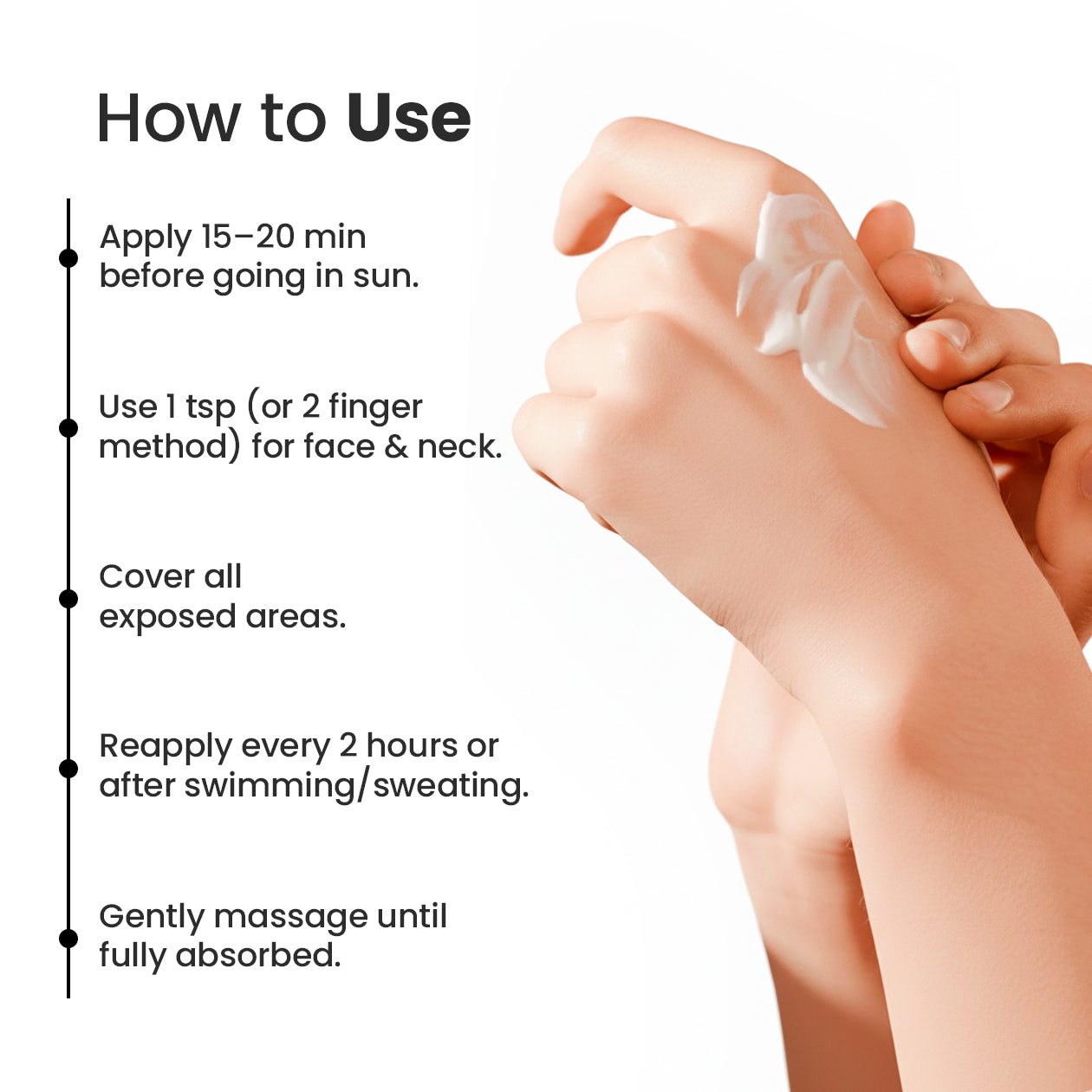 How to Use

Apply 15–20 min before going in sun.

Use 1 tsp (or 2 finger method) for face & neck.

Cover all exposed areas.

Reapply every 2 hours or after swimming/sweating.

Gently massage until fully absorbed.